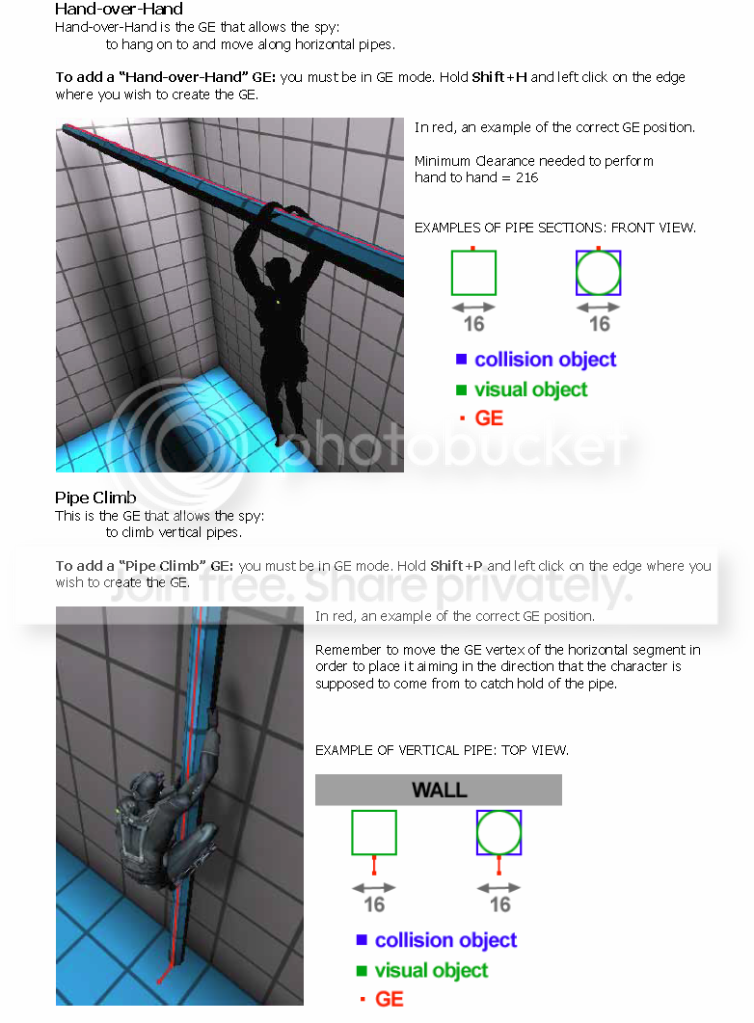 Hand-over-Hand
Hand-over-Hand is the GE that allows the spy:
to hang on to and move along horizontal pipes.

To add a "Hand-over-Hand" GE: you must be in GE mode. Hold Shift+H and left click on the edge where you wish to create the GE.

In red, an example of the correct GE position.

Minimum Clearance needed to perform hand to hand = 216

EXAMPLES OF PIPE SECTIONS: FRONT VIEW.

16 16

collision object
visual object
GE

photobucket

Pipe Climb
This is the GE that allows the spy:
to climb vertical pipes.

To add a "Pipe Climb" GE: you must be in GE mode. Hold Shift+P and left click on the edge where you wish to create the GE.

Join free. Share privately.

In red, an example of the correct GE position.

Remember to move the GE vertex of the horizontal segment in order to place it aiming in the direction that the character is supposed to come from to catch hold of the pipe.

EXAMPLE OF VERTICAL PIPE: TOP VIEW.

WALL

16 16

collision object
visual object
GE